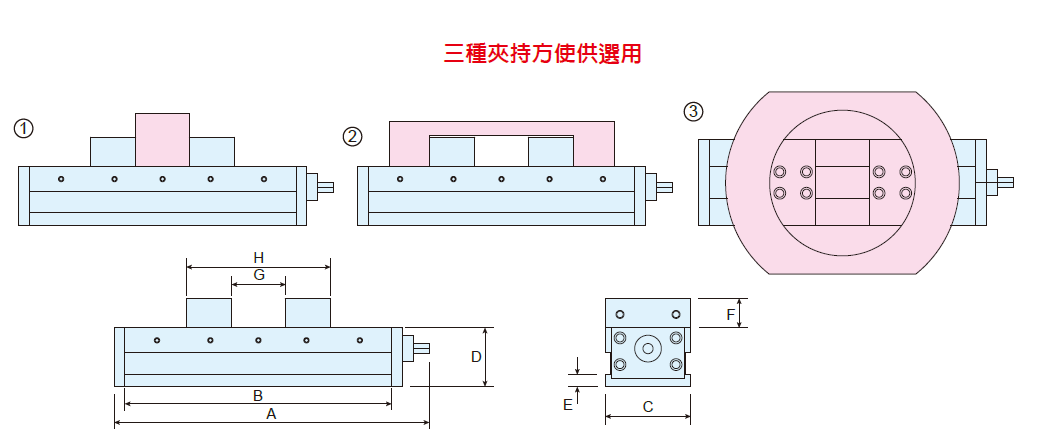 三種夾持方使供選用

①

②

③

H
G
D
B
A

F
E
C